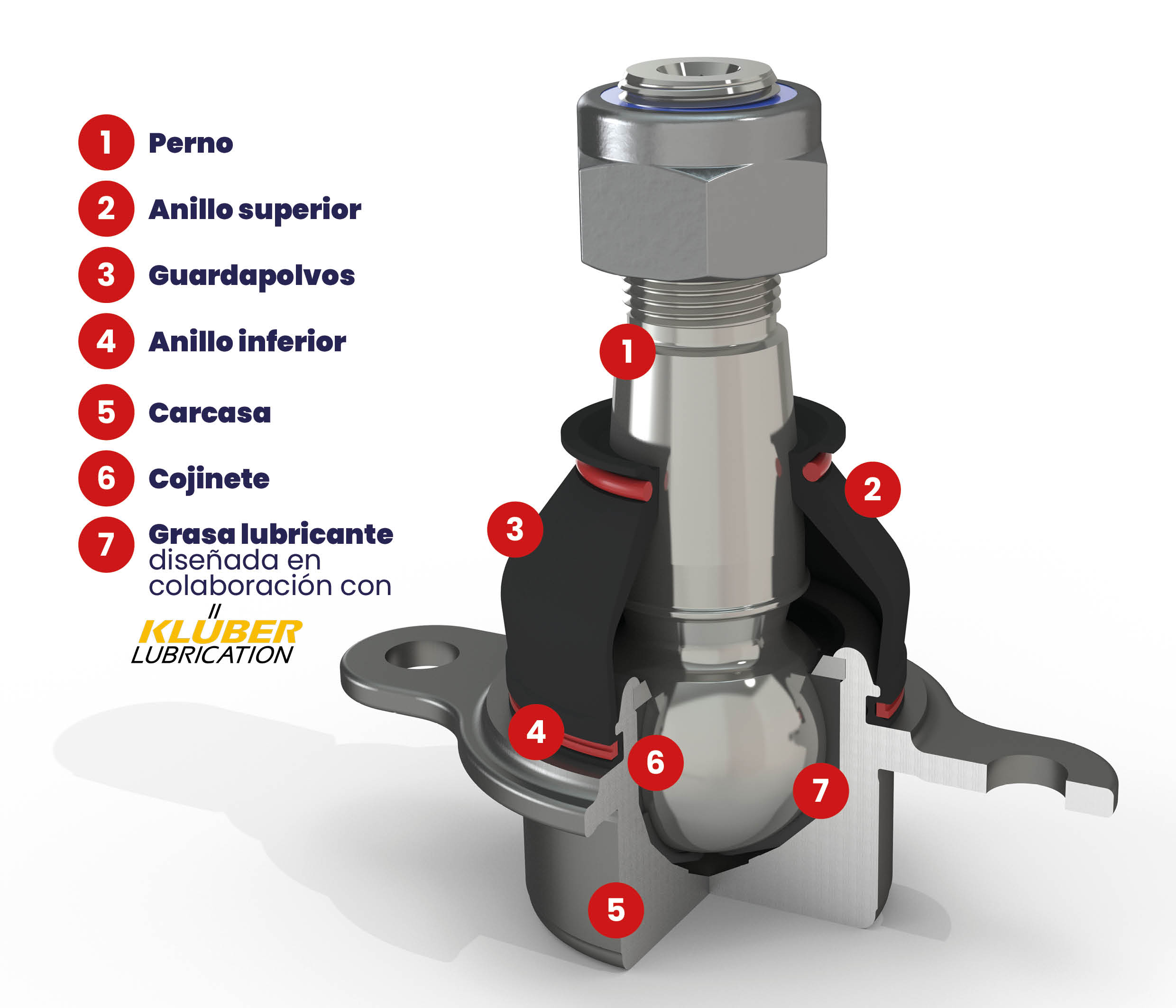 1 Perno

2 Anillo superior

3 Guardapolvos

4 Anillo inferior

5 Carcasa

6 Cojinete

7 Grasa lubricante diseñada en colaboración con

KLÜBER LUBRICATION

1

2

3

4

6

7

5