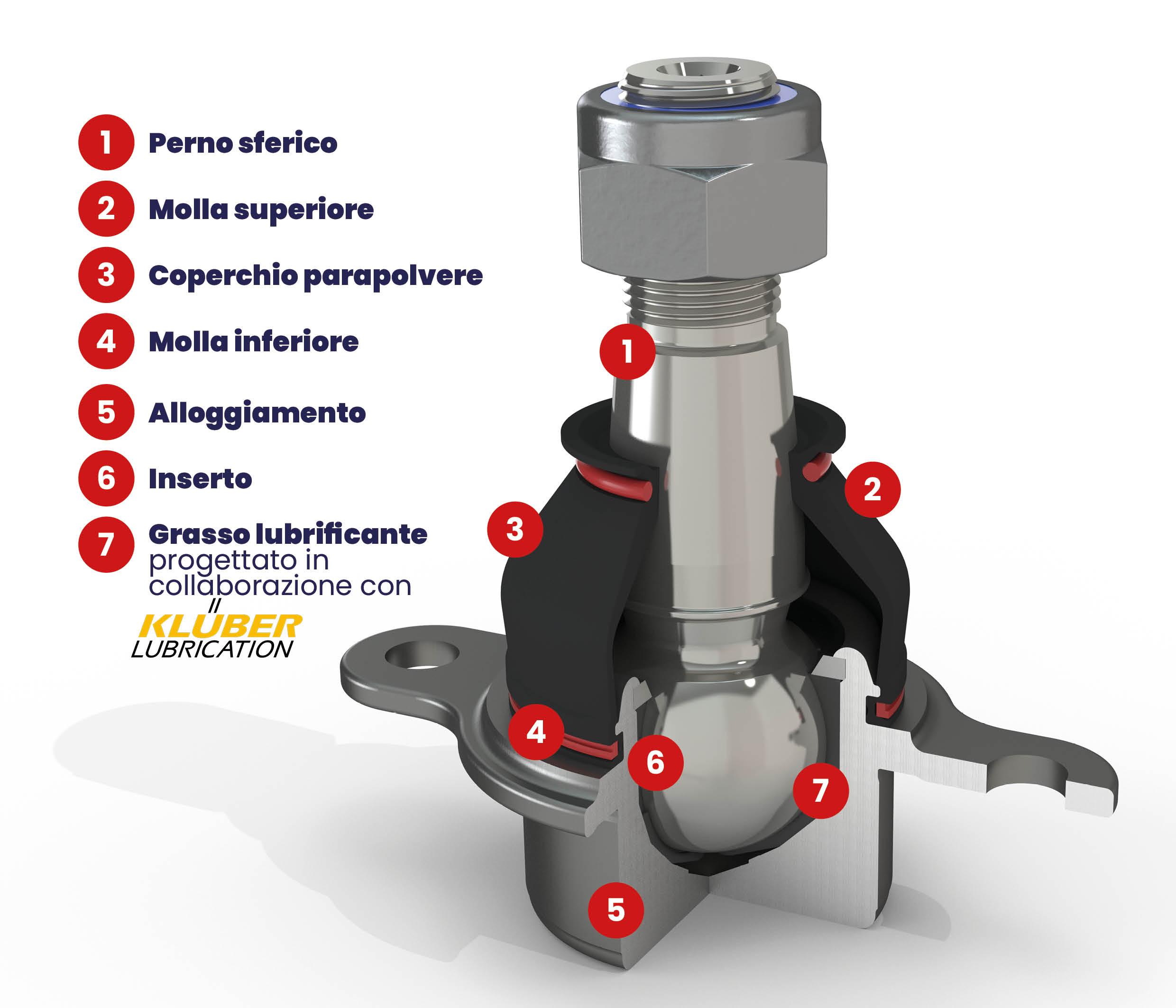 1 Perno sferico

2 Molla superiore

3 Coperchio parapolvere

4 Molla inferiore

5 Alloggiamento

6 Inserto

7 Grasso lubrificante progettato in collaborazione con

KLÜBER LUBRICATION

1

2

3

4

6

7

5